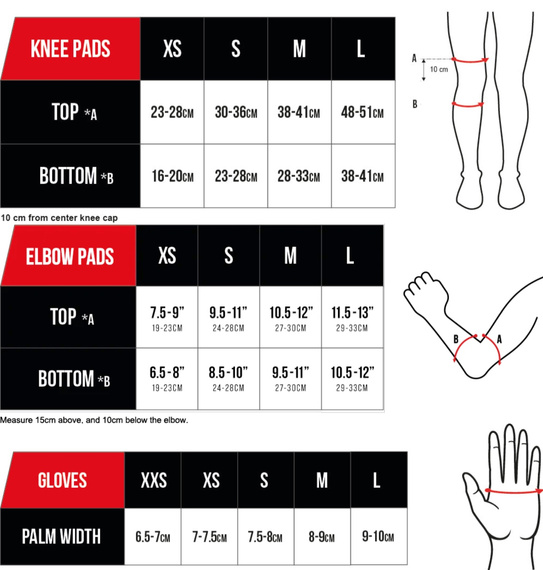 | KNEE PADS | XS | S | M | L |
|---|---|---|---|---|
| TOP *A | 23-28CM | 30-36CM | 38-41CM | 48-51CM |
| BOTTOM *B | 16-20CM | 23-28CM | 28-33CM | 38-41CM |

A
10 cm
B

10 cm from center knee cap

| ELBOW PADS | XS | S | M | L |
|---|---|---|---|---|
| TOP *A | 7.5-9" 19-23CM | 9.5-11" 24-28CM | 10.5-12" 27-30CM | 11.5-13" 29-33CM |
| BOTTOM *B | 6.5-8" 19-23CM | 8.5-10" 24-28CM | 9.5-11" 27-30CM | 10.5-12" 29-33CM |

B
A

Measure 15cm above, and 10cm below the elbow.

| GLOVES | XXS | XS | S | M | L |
|---|---|---|---|---|---|
| PALM WIDTH | 6.5-7CM | 7-7.5CM | 7.5-8CM | 8-9CM | 9-10CM |